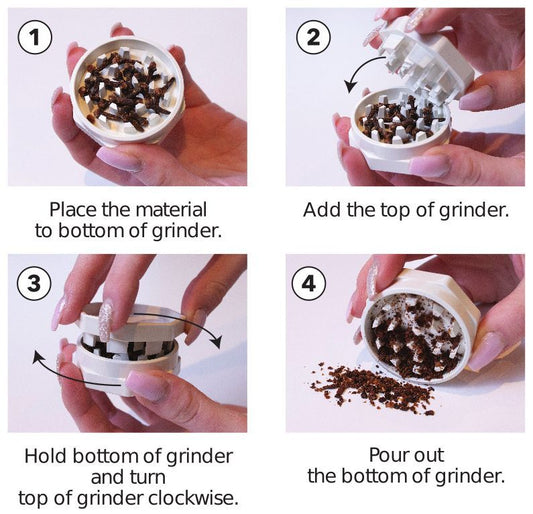 1

Place the material to bottom of grinder.

2

Add the top of grinder.

3

Hold bottom of grinder and turn top of grinder clockwise.

4

Pour out the bottom of grinder.